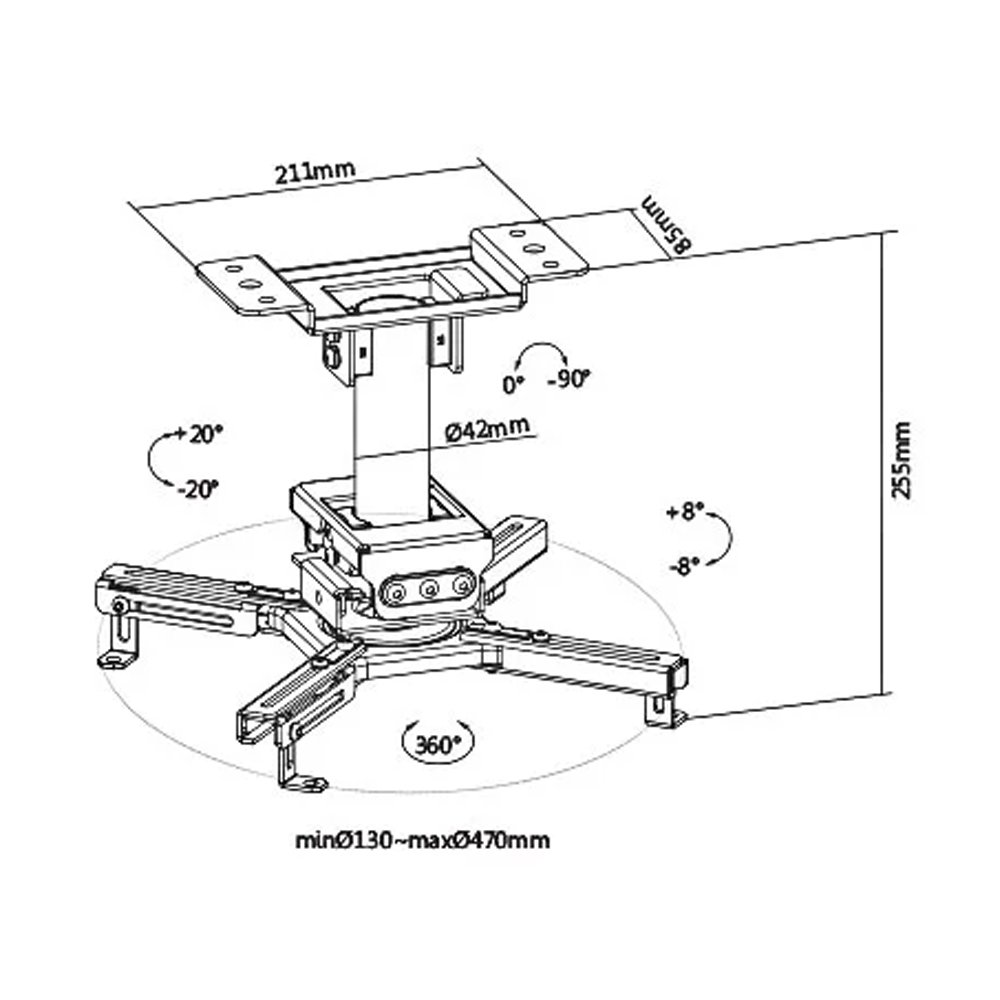 211mm

85mm

0° -90°

+20°

-20°

Ø42mm

255mm

+8°

-8°

360°

minØ130~maxØ470mm